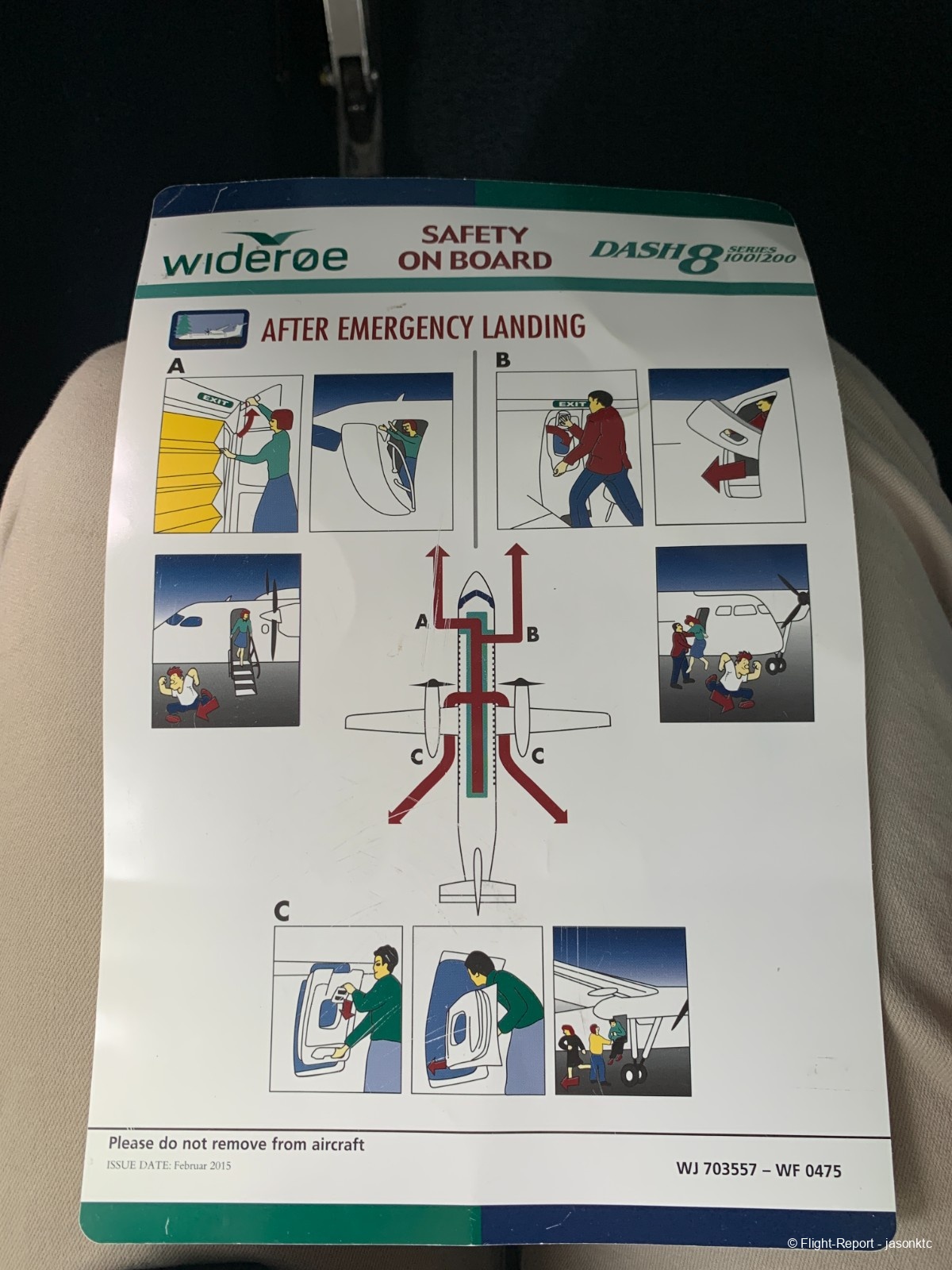 widerøe

SAFETY ON BOARD

DASH 8 SERIES 100/200

AFTER EMERGENCY LANDING

A

EXIT

B

EXIT

A

B

C

C

C

Please do not remove from aircraft

ISSUE DATE: Februar 2015

WJ 703557 – WF 0475

© Flight-Report - jasonktc