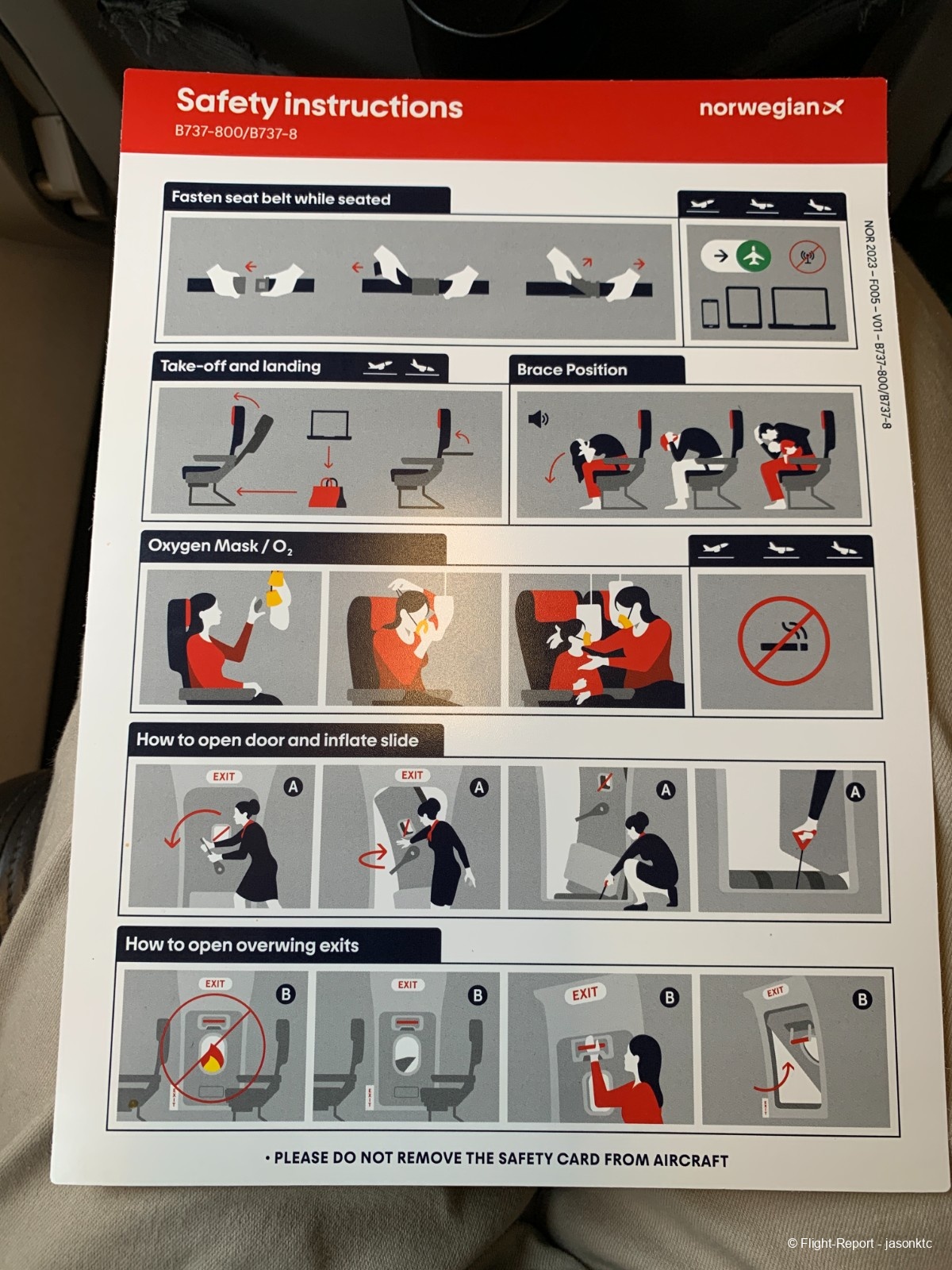 Safety instructions
B737-800/B737-8

norwegian

Fasten seat belt while seated

NOR 2023 – F005 – V01 – B737-800/B737-8

Take-off and landing

Brace Position

Oxygen Mask / $O_2$

How to open door and inflate slide

EXIT A

EXIT A

A

A

How to open overwing exits

EXIT B

EXIT B

EXIT B

EXIT B

• PLEASE DO NOT REMOVE THE SAFETY CARD FROM AIRCRAFT

© Flight-Report - jasonktc