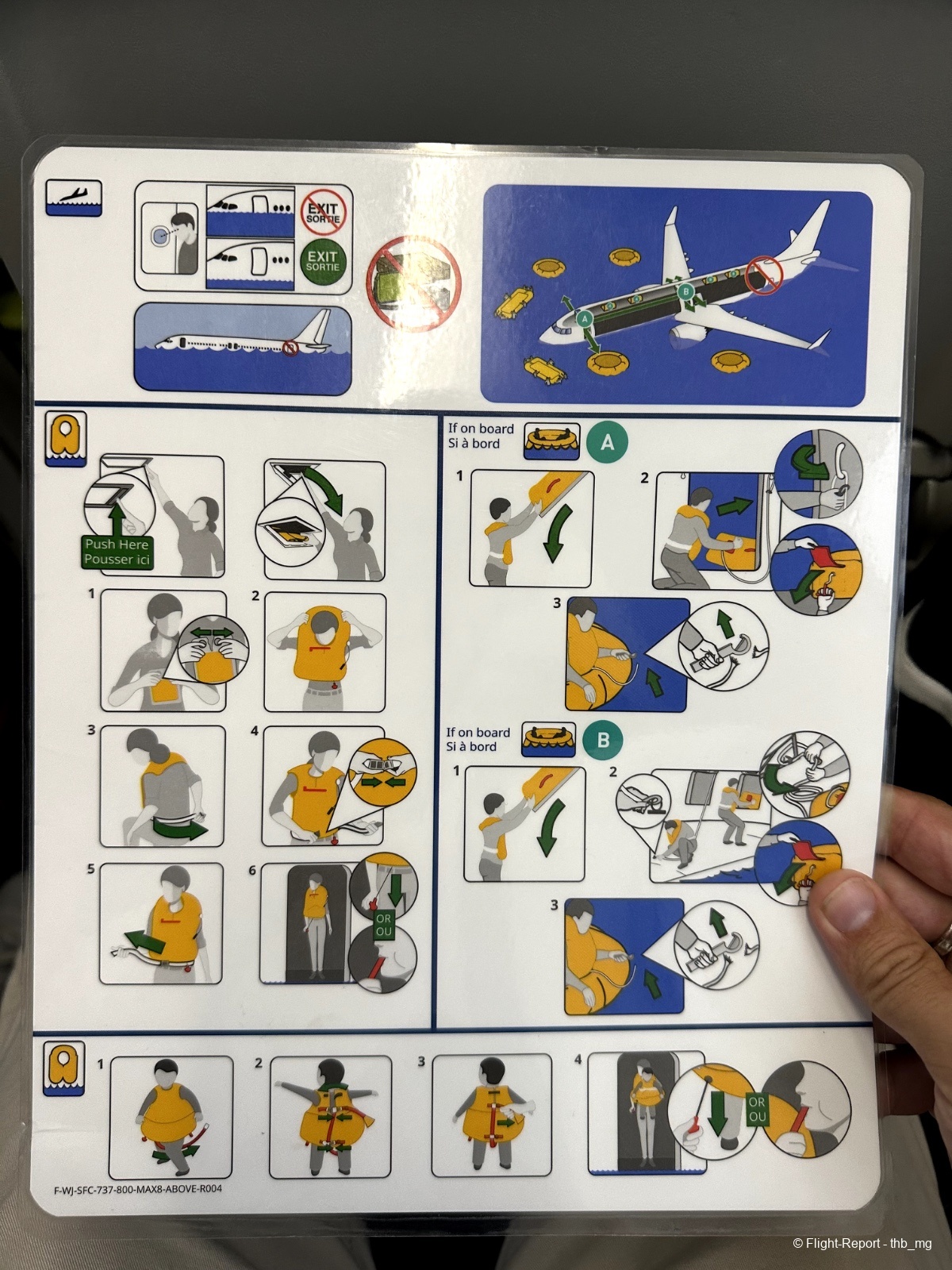 EXIT
SORTIE

EXIT
SORTIE

A

B

Push Here
Pousser ici

1

2

3

4

5

6

OR
OU

If on board
Si à bord

A

1

2

3

If on board
Si à bord

B

1

2

3

1

2

3

4

OR
OU

F-WJ-SFC-737-800-MAX8-ABOVE-R004

© Flight-Report - thb_mg