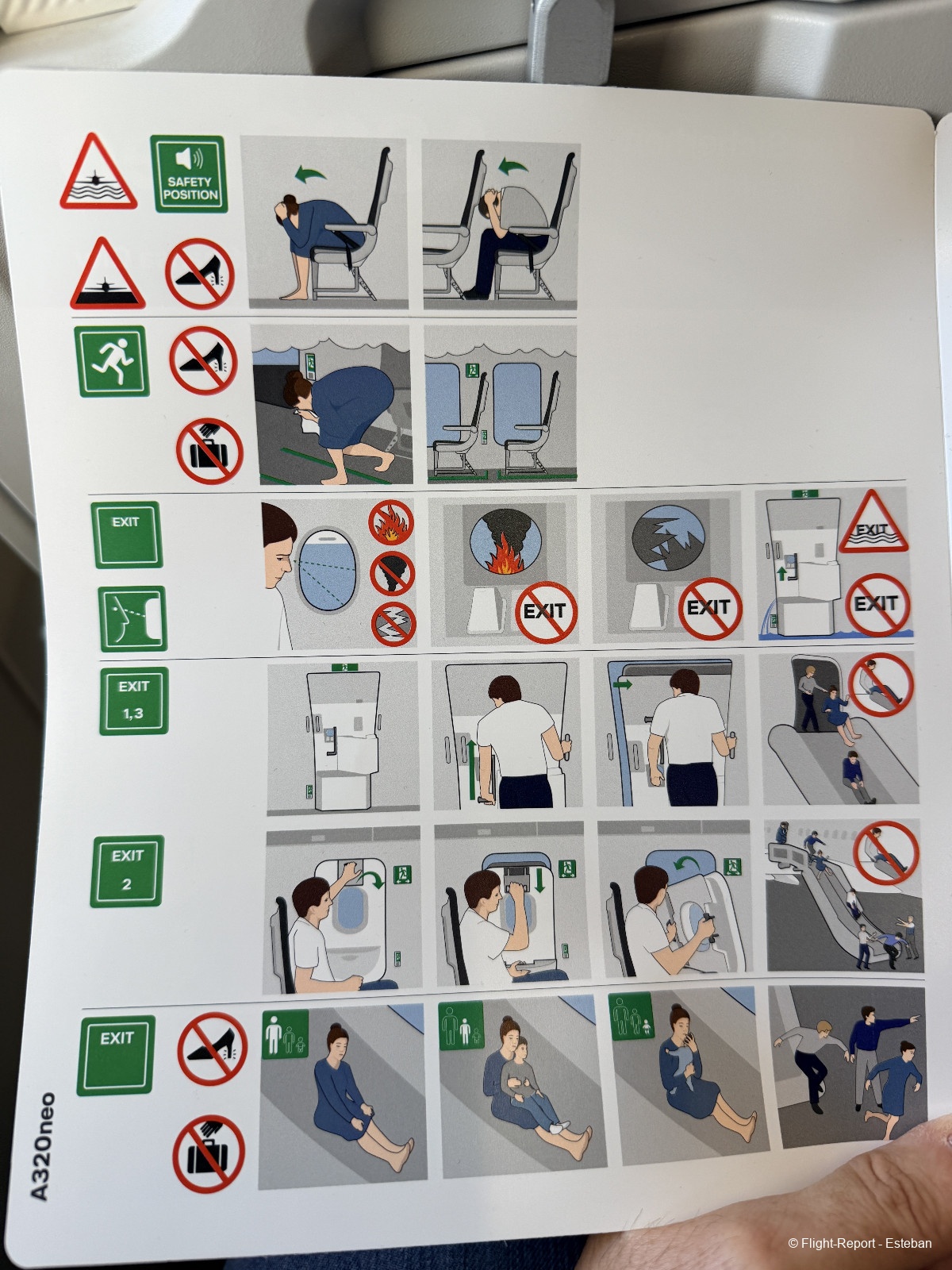 SAFETY POSITION

EXIT

EXIT

EXIT

EXIT

EXIT

EXIT 1,3

EXIT 2

EXIT

A320neo

© Flight-Report - Esteban